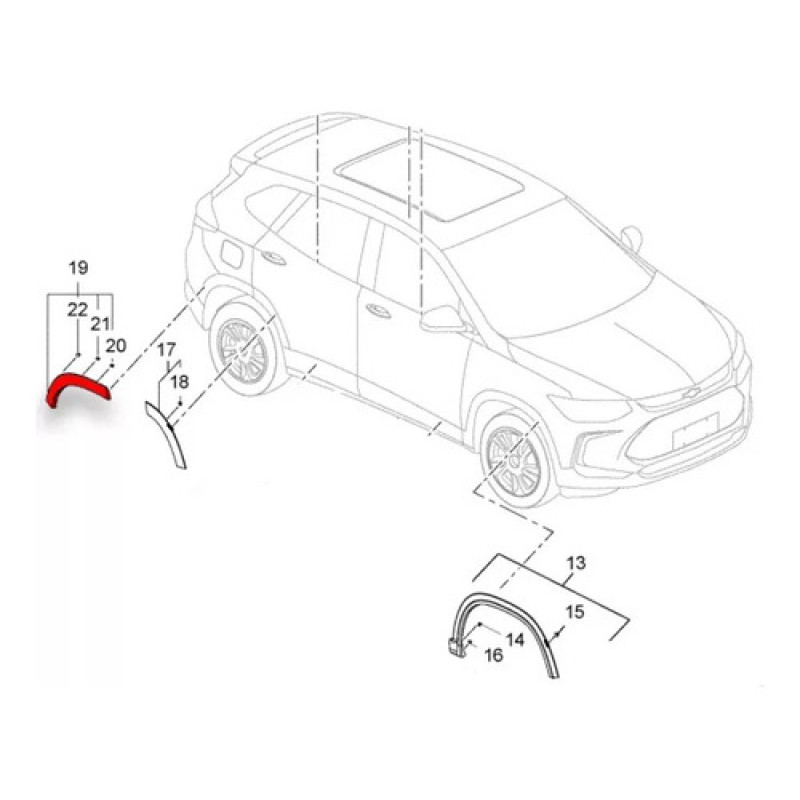 19
22
21
20
17
18
13
15
14
16